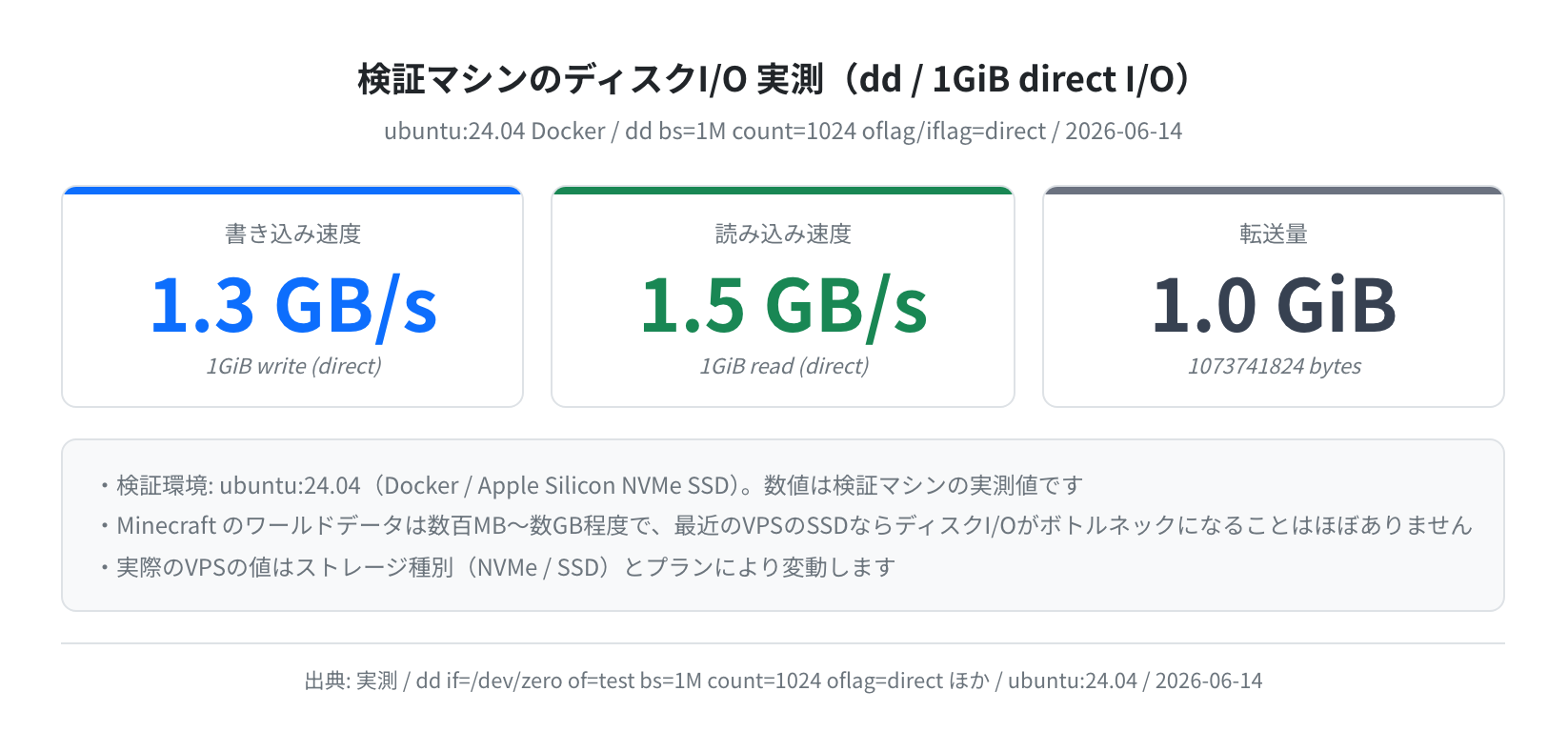 検証マシンのディスクI/O 実測（dd / 1GiB direct I/O）

ubuntu:24.04 Docker / dd bs=1M count=1024 oflag/iflag=direct / 2026-06-14

書き込み速度

1.3 GB/s

1GiB write (direct)

読み込み速度

1.5 GB/s

1GiB read (direct)

転送量

1.0 GiB

1073741824 bytes

・検証環境: ubuntu:24.04（Docker / Apple Silicon NVMe SSD）。数値は検証マシンの実測値です
・Minecraft のワールドデータは数百MB〜数GB程度で、最近のVPSのSSDならディスクI/Oがボトルネックになることはほぼありません
・実際のVPSの値はストレージ種別（NVMe / SSD）とプランにより変動します

出典: 実測 / dd if=/dev/zero of=test bs=1M count=1024 oflag=direct ほか / ubuntu:24.04 / 2026-06-14