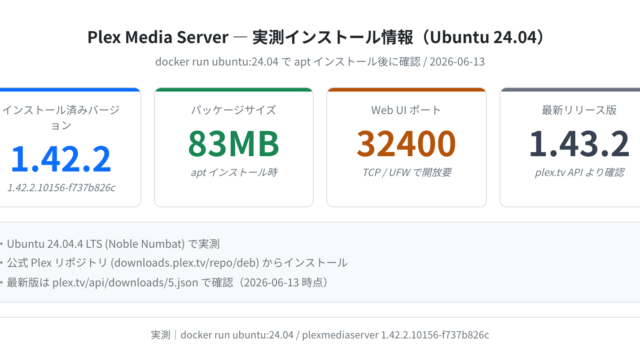 Plex Media Server — 実測インストール情報（Ubuntu 24.04）

docker run ubuntu:24.04 で apt インストール後に確認 / 2026-06-13

インストール済みバージョン
1.42.2
1.42.2.10156-f737b826c

パッケージサイズ
83MB
apt インストール時

Web UI ポート
32400
TCP / UFW で開放要

最新リリース版
1.43.2
plex.tv API より確認

• Ubuntu 24.04.4 LTS (Noble Numbat) で実測
• 公式 Plex リポジトリ (downloads.plex.tv/repo/deb) からインストール
• 最新版は plex.tv/api/downloads/5.json で確認（2026-06-13 時点）

実測｜docker run ubuntu:24.04 / plexmediaserver 1.42.2.10156-f737b826c